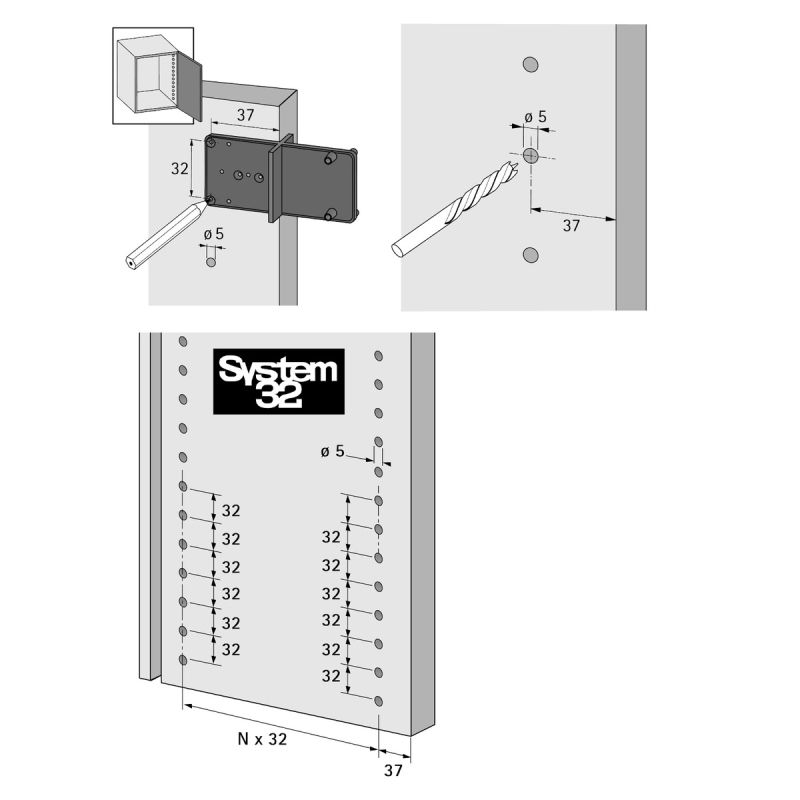 37

32

ø 5

ø 5

37

System 32

ø 5

32
32
32
32
32
32

32
32
32
32
32
32

N x 32

37